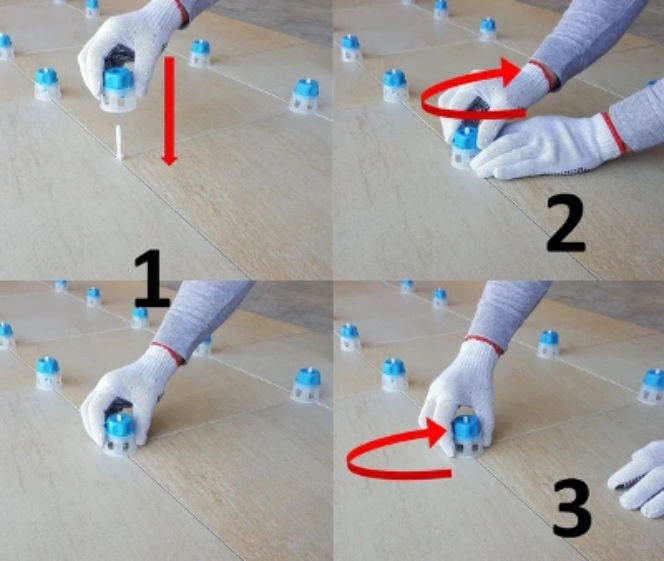 1

2

3