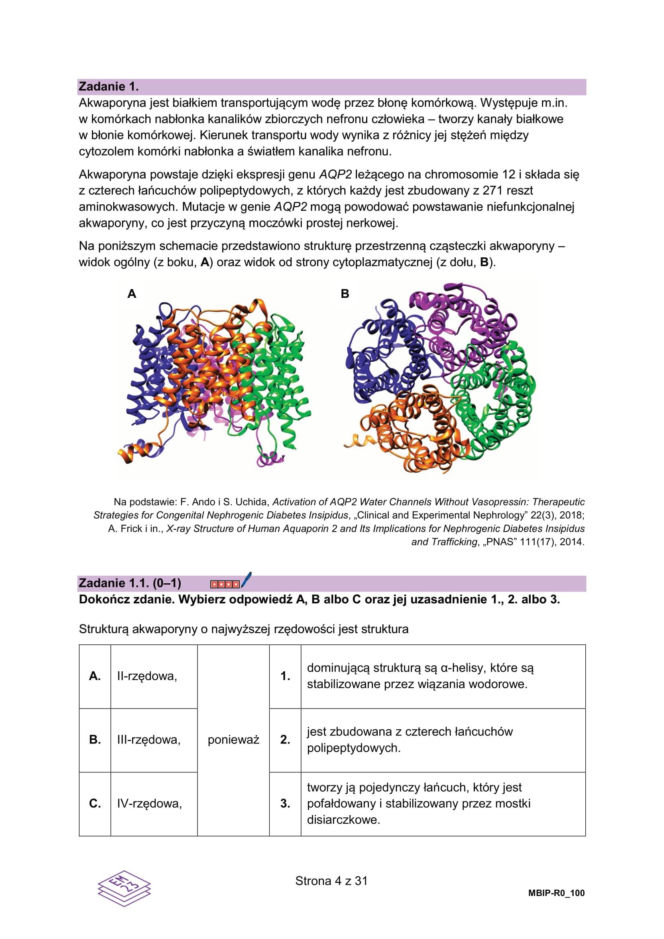 Zadanie 1.
Akwaporyna jest białkiem transportującym wodę przez błonę komórkową. Występuje m.in. w komórkach nabłonka kanalików zbiorczych nefronu człowieka – tworzy kanały białkowe w błonie komórkowej. Kierunek transportu wody wynika z różnicy jej stężeń między cytozolem komórki nabłonka a światłem kanalika nefronu.

Akwaporyna powstaje dzięki ekspresji genu AQP2 leżącego na chromosomie 12 i składa się z czterech łańcuchów polipeptydowych, z których każdy jest zbudowany z 271 reszt aminokwasowych. Mutacje w genie AQP2 mogą powodować powstawanie niefunkcjonalnej akwaporyny, co jest przyczyną moczówki prostej nerkowej.

Na poniższym schemacie przedstawiono strukturę przestrzenną cząsteczki akwaporyny – widok ogólny (z boku, A) oraz widok od strony cytoplazmatycznej (z dołu, B).

A

B

Na podstawie: F. Ando i S. Uchida, Activation of AQP2 Water Channels Without Vasopressin: Therapeutic Strategies for Congenital Nephrogenic Diabetes Insipidus, „Clinical and Experimental Nephrology" 22(3), 2018; A. Frick i in., X-ray Structure of Human Aquaporin 2 and Its Implications for Nephrogenic Diabetes Insipidus and Trafficking, „PNAS" 111(17), 2014.

Zadanie 1.1. (0–1)
Dokończ zdanie. Wybierz odpowiedź A, B albo C oraz jej uzasadnienie 1., 2. albo 3.

Strukturą akwaporyny o najwyższej rzędowości jest struktura

| A. | II-rzędowa, | ponieważ | 1. | dominującą strukturą są α-helisy, które są stabilizowane przez wiązania wodorowe. |
|---|---|---|---|---|
| B. | III-rzędowa, | | 2. | jest zbudowana z czterech łańcuchów polipeptydowych. |
| C. | IV-rzędowa, | | 3. | tworzy ją pojedynczy łańcuch, który jest pofałdowany i stabilizowany przez mostki disiarczkowe. |

Strona 4 z 31

MBIP-R0_100