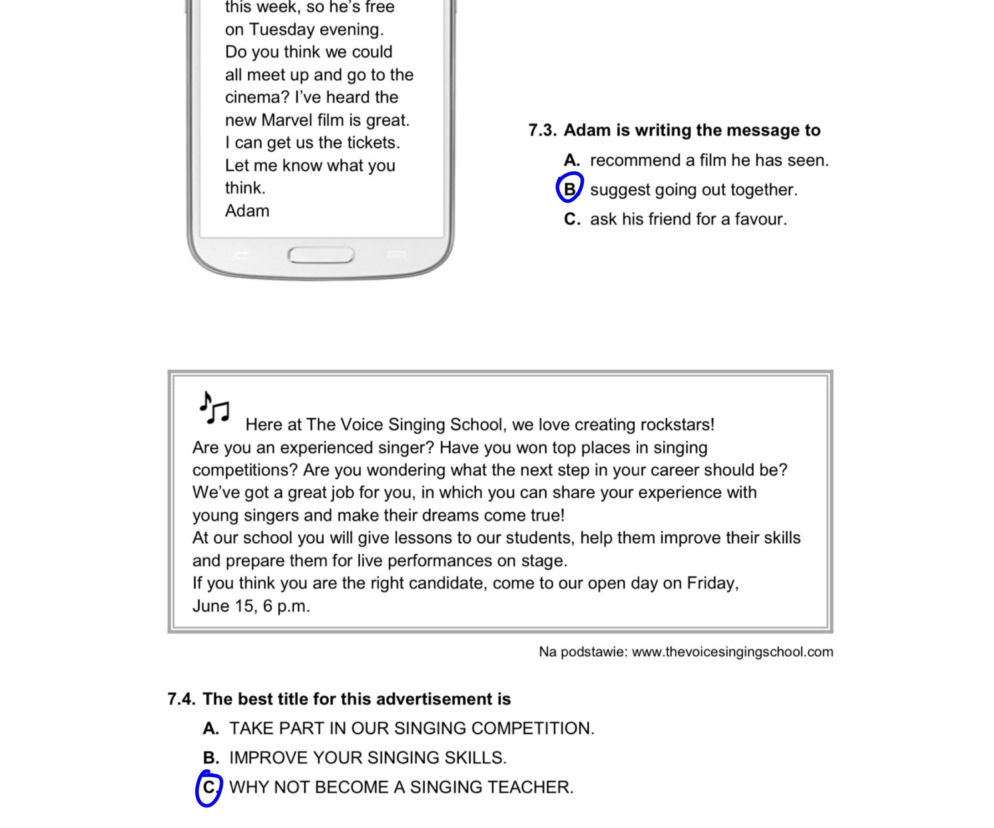 this week, so he's free on Tuesday evening. Do you think we could all meet up and go to the cinema? I've heard the new Marvel film is great. I can get us the tickets. Let me know what you think.
Adam

7.3. Adam is writing the message to
A. recommend a film he has seen.
B. suggest going out together.
C. ask his friend for a favour.

Here at The Voice Singing School, we love creating rockstars!
Are you an experienced singer? Have you won top places in singing competitions? Are you wondering what the next step in your career should be? We've got a great job for you, in which you can share your experience with young singers and make their dreams come true!
At our school you will give lessons to our students, help them improve their skills and prepare them for live performances on stage.
If you think you are the right candidate, come to our open day on Friday, June 15, 6 p.m.

Na podstawie: www.thevoicesingingschool.com

7.4. The best title for this advertisement is
A. TAKE PART IN OUR SINGING COMPETITION.
B. IMPROVE YOUR SINGING SKILLS.
C. WHY NOT BECOME A SINGING TEACHER.