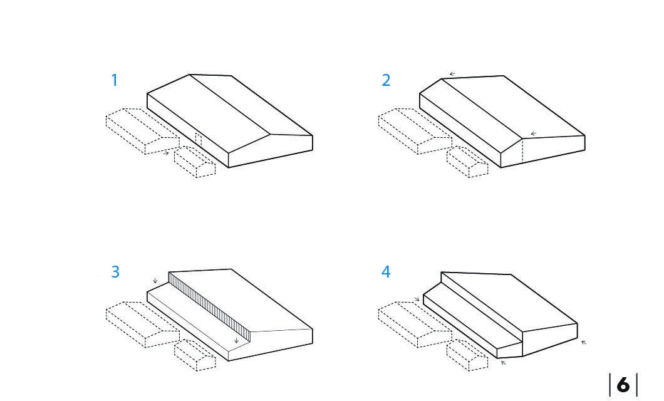 1

2

3

4

|6|