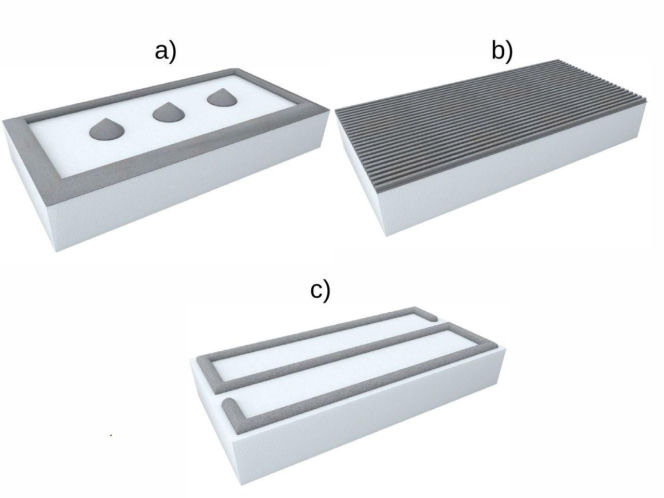 a)

b)

c)