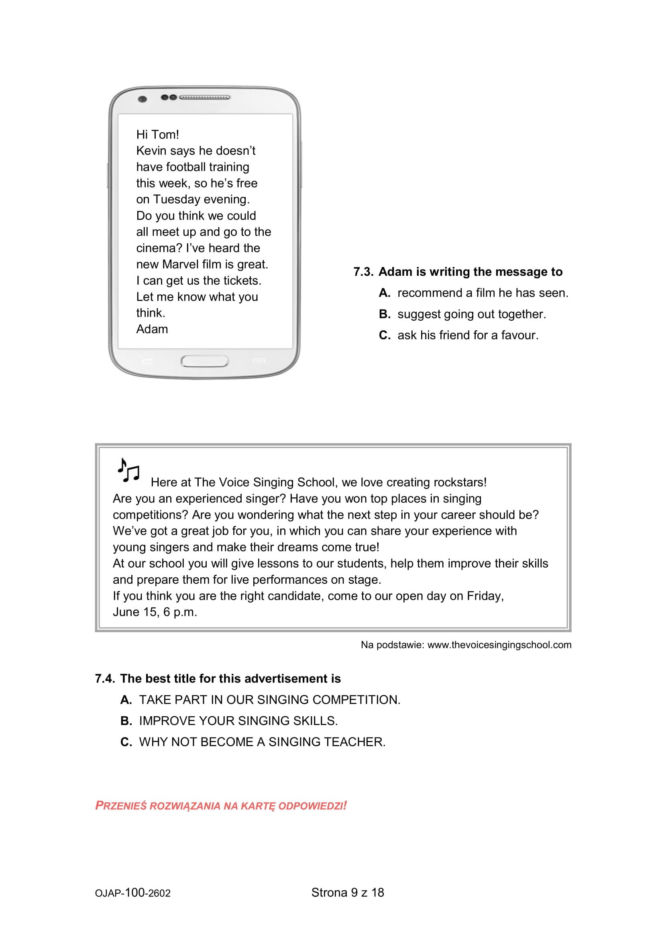 Hi Tom!
Kevin says he doesn't have football training this week, so he's free on Tuesday evening.
Do you think we could all meet up and go to the cinema? I've heard the new Marvel film is great.
I can get us the tickets.
Let me know what you think.
Adam

7.3. Adam is writing the message to
A. recommend a film he has seen.
B. suggest going out together.
C. ask his friend for a favour.

Here at The Voice Singing School, we love creating rockstars!
Are you an experienced singer? Have you won top places in singing competitions? Are you wondering what the next step in your career should be? We've got a great job for you, in which you can share your experience with young singers and make their dreams come true!
At our school you will give lessons to our students, help them improve their skills and prepare them for live performances on stage.
If you think you are the right candidate, come to our open day on Friday, June 15, 6 p.m.

Na podstawie: www.thevoicesingingschool.com

7.4. The best title for this advertisement is
A. TAKE PART IN OUR SINGING COMPETITION.
B. IMPROVE YOUR SINGING SKILLS.
C. WHY NOT BECOME A SINGING TEACHER.

PRZENIEŚ ROZWIĄZANIA NA KARTĘ ODPOWIEDZI!

OJAP-100-2602

Strona 9 z 18