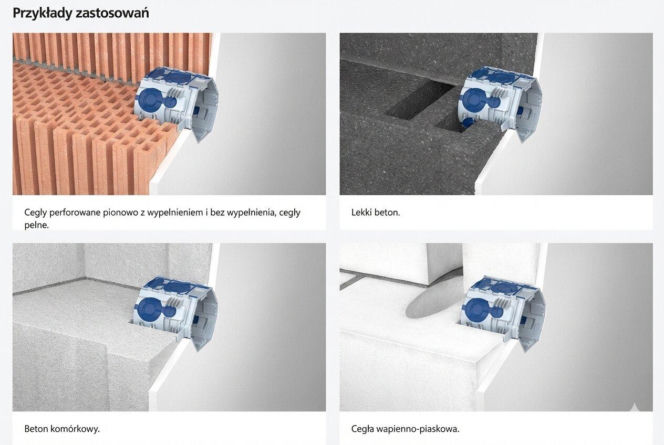 Przykłady zastosowań

Cegły perforowane pionowo z wypełnieniem i bez wypełnienia, cegły pełne.

Lekki beton.

Beton komórkowy.

Cegła wapienno-piaskowa.