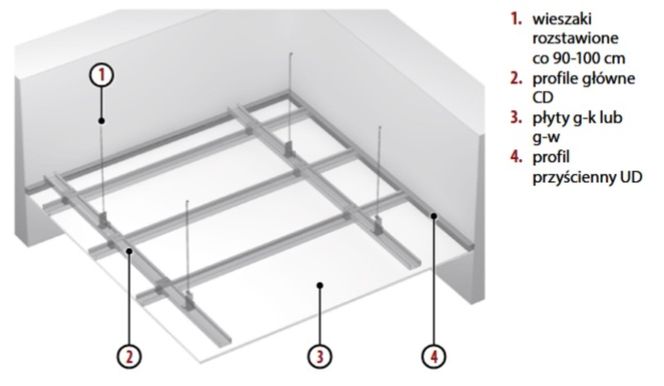 1

2

3

4

1. wieszaki rozstawione co 90-100 cm
2. profile główne CD
3. płyty g-k lub g-w
4. profil przyścienny UD