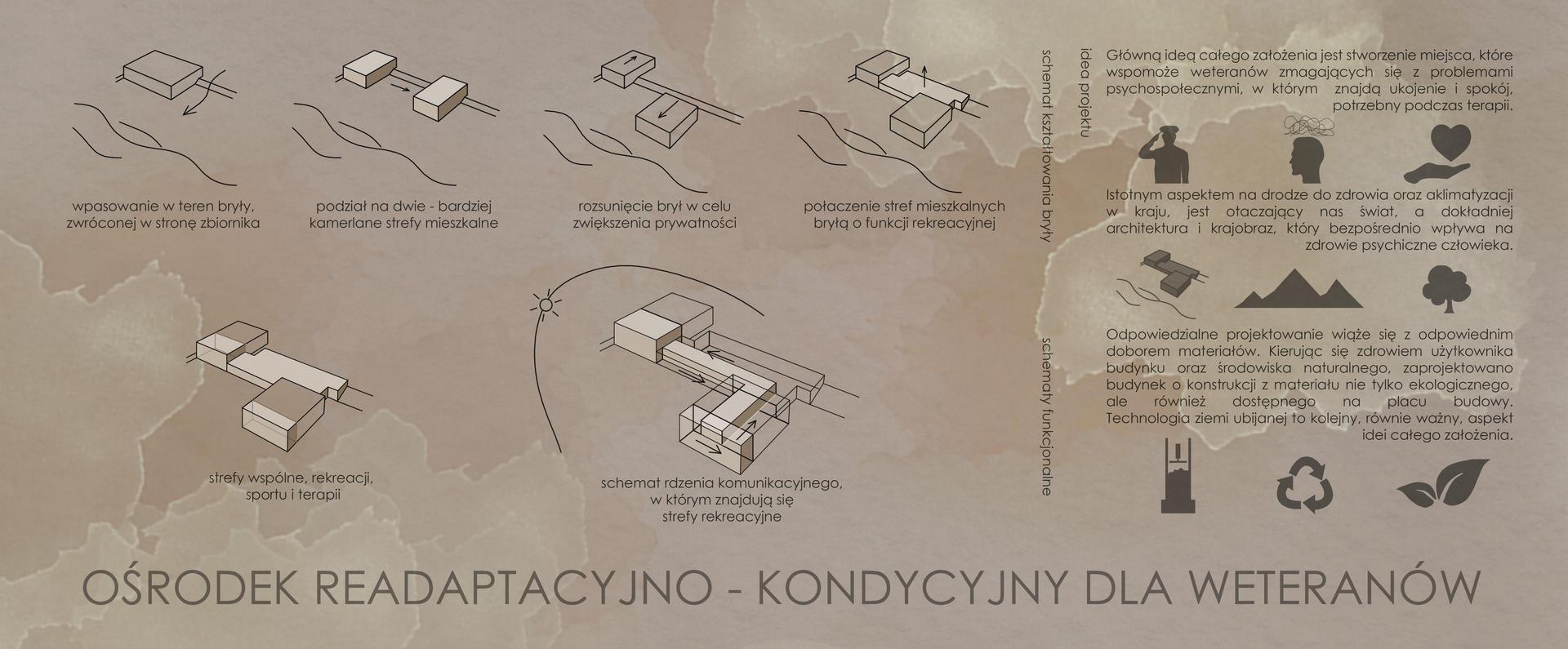 wpasowanie w teren bryły, zwróconej w stronę zbiornika

podział na dwie - bardziej kamerlane strefy mieszkalne

rozsunięcie brył w celu zwiększenia prywatności

połaczenie stref mieszkalnych bryłą o funkcji rekreacyjnej

strefy wspólne, rekreacji, sportu i terapii

schemat rdzenia komunikacyjnego, w którym znajdują się strefy rekreacyjne

schemat kształtowania bryły

schematy funkcjonalne

idea projektu

Główną ideą całego założenia jest stworzenie miejsca, które wspomoże weteranów zmagających się z problemami psychospołecznymi, w którym znajdą ukojenie i spokój, potrzebny podczas terapii.

Istotnym aspektem na drodze do zdrowia oraz aklimatyzacji w kraju, jest otaczający nas świat, a dokładniej architektura i krajobraz, który bezpośrednio wpływa na zdrowie psychiczne człowieka.

Odpowiedzialne projektowanie wiąże się z odpowiednim doborem materiałów. Kierując się zdrowiem użytkownika budynku oraz środowiska naturalnego, zaprojektowano budynek o konstrukcji z materiału nie tylko ekologicznego, ale również dostępnego na placu budowy. Technologia ziemi ubijanej to kolejny, równie ważny, aspekt idei całego założenia.

OŚRODEK READAPTACYJNO - KONDYCYJNY DLA WETERANÓW