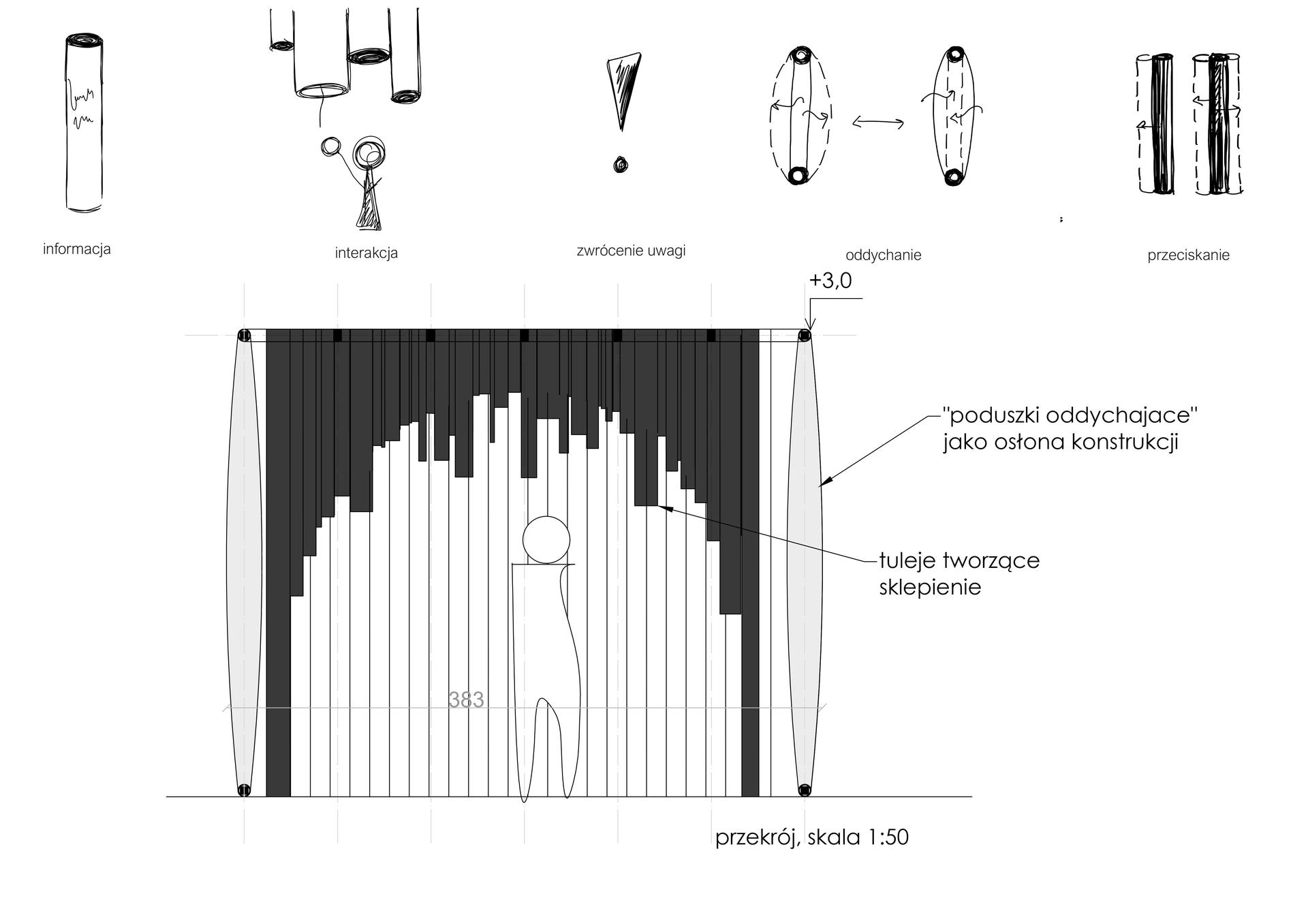 informacja

interakcja

zwrócenie uwagi

oddychanie

przeciskanie

+3,0

"poduszki oddychajace" jako osłona konstrukcji

tuleje tworzące sklepienie

383

przekrój, skala 1:50