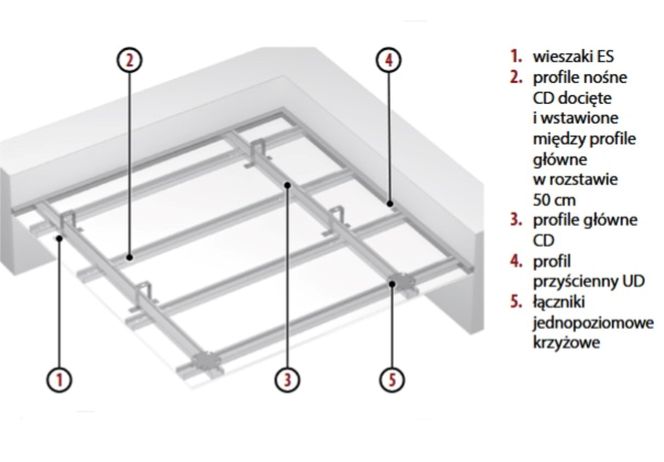 2

4

1

3

5

1. wieszaki ES
2. profile nośne CD docięte i wstawione między profile główne w rozstawie 50 cm
3. profile główne CD
4. profil przyścienny UD
5. łączniki jednopoziomowe krzyżowe