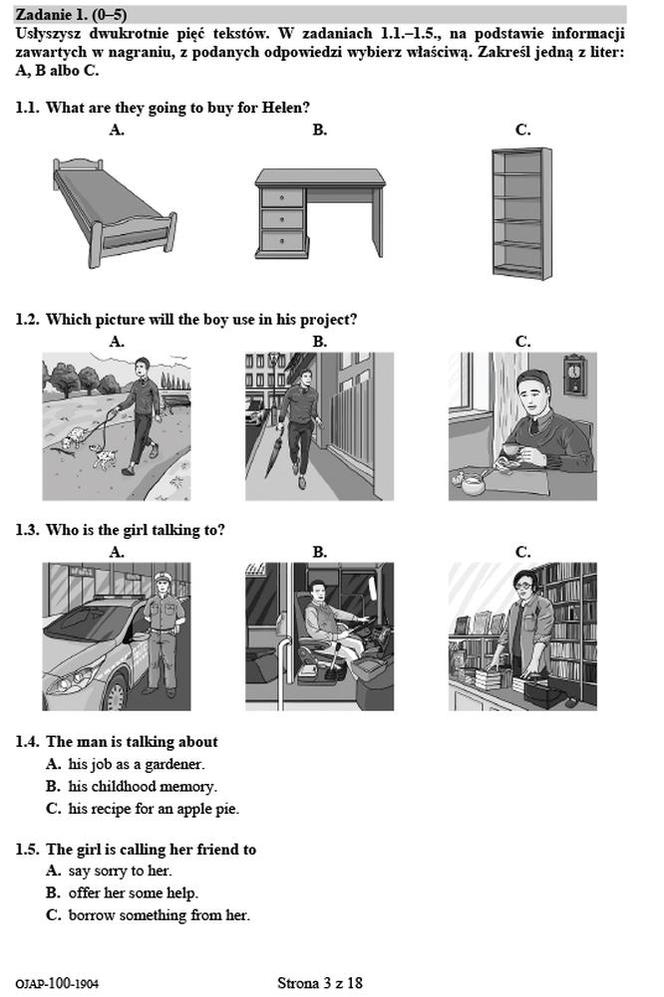 Zadanie 1. (0–5)
Usłyszysz dwukrotnie pięć tekstów. W zadaniach 1.1.–1.5., na podstawie informacji zawartych w nagraniu, z podanych odpowiedzi wybierz właściwą. Zakreśl jedną z liter: A, B albo C.

1.1. What are they going to buy for Helen?
A.
B.
C.

1.2. Which picture will the boy use in his project?
A.
B.
C.

1.3. Who is the girl talking to?
A.
B.
C.

1.4. The man is talking about
A. his job as a gardener.
B. his childhood memory.
C. his recipe for an apple pie.

1.5. The girl is calling her friend to
A. say sorry to her.
B. offer her some help.
C. borrow something from her.

OJAP-100-1904
Strona 3 z 18