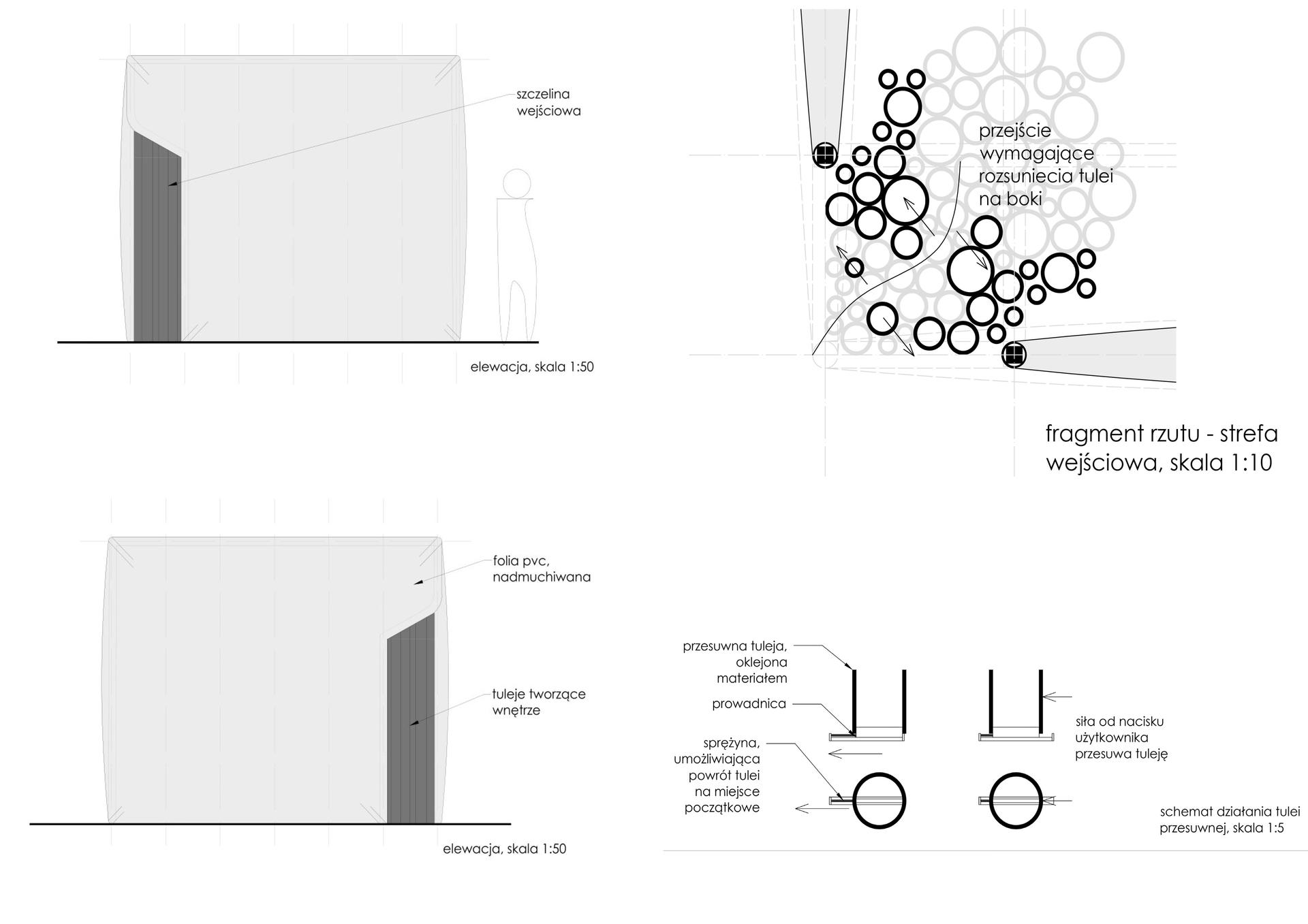 szczelina wejściowa

elewacja, skala 1:50

przejście wymagające rozsuniecia tulei na boki

fragment rzutu - strefa wejściowa, skala 1:10

folia pvc, nadmuchiwana

tuleje tworzące wnętrze

elewacja, skala 1:50

przesuwna tuleja, oklejona materiałem

prowadnica

sprężyna, umożliwiająca powrót tulei na miejsce początkowe

siła od nacisku użytkownika przesuwa tuleję

schemat działania tulei przesuwnej, skala 1:5