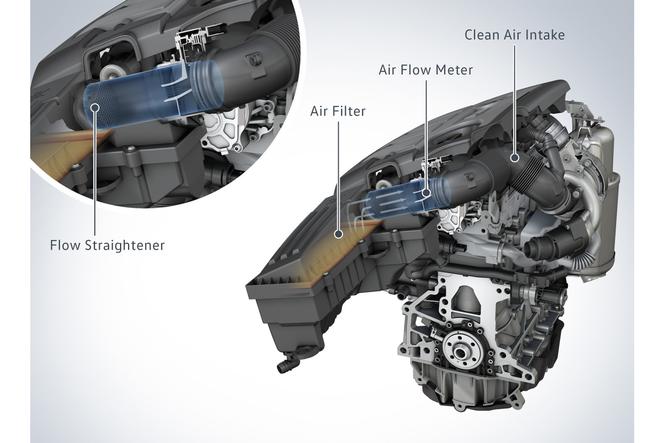 Clean Air Intake

Air Flow Meter

Air Filter

Flow Straightener