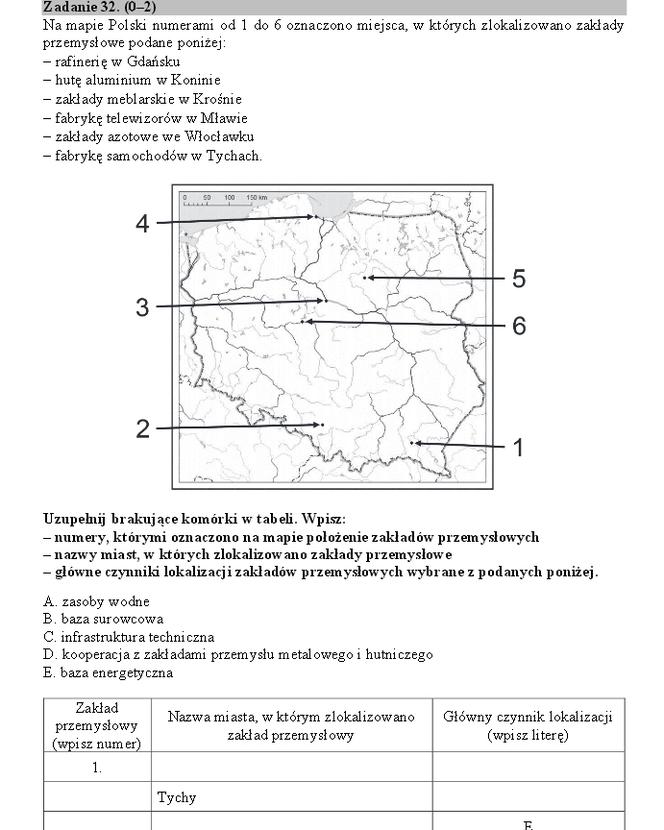 Zadanie 32. (0–2)
Na mapie Polski numerami od 1 do 6 oznaczono miejsca, w których zlokalizowano zakłady przemysłowe podane poniżej:
– rafinerię w Gdańsku
– hutę aluminium w Koninie
– zakłady meblarskie w Krośnie
– fabrykę telewizorów w Mławie
– zakłady azotowe we Włocławku
– fabrykę samochodów w Tychach.

0 50 100 150 km

4
5
3
6
2
1

Uzupełnij brakujące komórki w tabeli. Wpisz:
– numery, którymi oznaczono na mapie położenie zakładów przemysłowych
– nazwy miast, w których zlokalizowano zakłady przemysłowe
– główne czynniki lokalizacji zakładów przemysłowych wybrane z podanych poniżej.

A. zasoby wodne
B. baza surowcowa
C. infrastruktura techniczna
D. kooperacja z zakładami przemysłu metalowego i hutniczego
E. baza energetyczna

| Zakład przemysłowy (wpisz numer) | Nazwa miasta, w którym zlokalizowano zakład przemysłowy | Główny czynnik lokalizacji (wpisz literę) |
|---|---|---|
| 1. | | |
| | Tychy | |
| | | E |